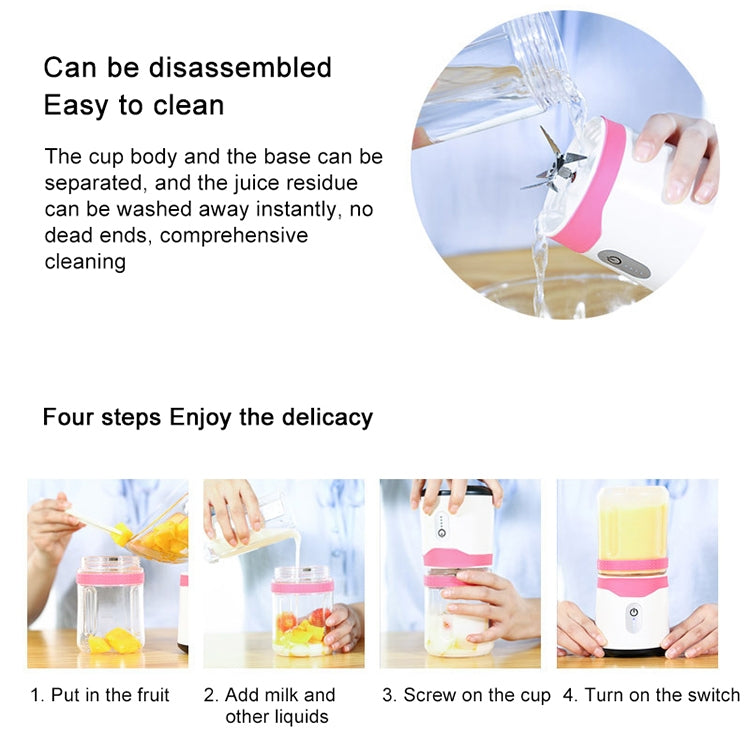 Can be disassembled
Easy to clean

The cup body and the base can be separated, and the juice residue can be washed away instantly, no dead ends, comprehensive cleaning

Four steps Enjoy the delicacy

1. Put in the fruit

2. Add milk and other liquids

3. Screw on the cup

4. Turn on the switch