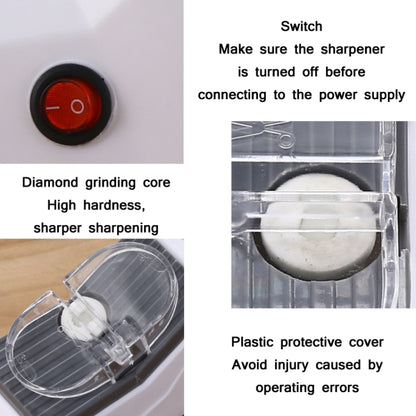 Switch
Make sure the sharpener is turned off before connecting to the power supply

Diamond grinding core
High hardness, sharper sharpening

Plastic protective cover
Avoid injury caused by operating errors